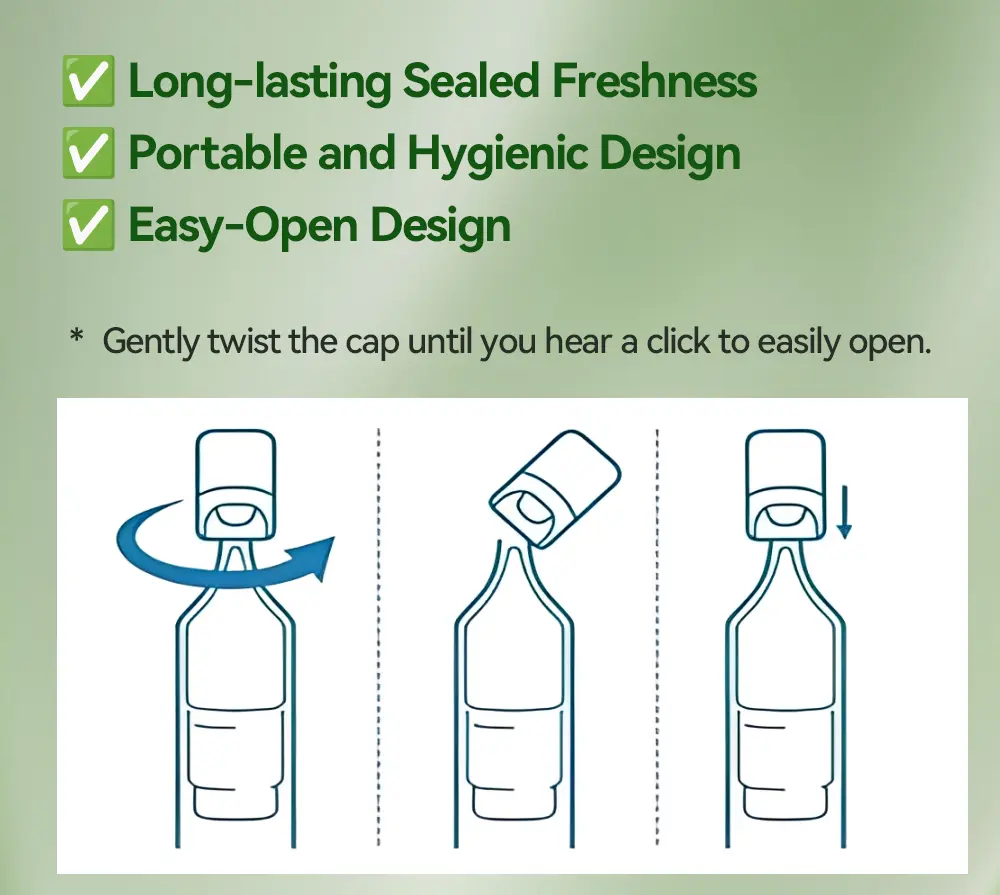 ✅ Long-lasting Sealed Freshness
✅ Portable and Hygienic Design
✅ Easy-Open Design

* Gently twist the cap until you hear a click to easily open.